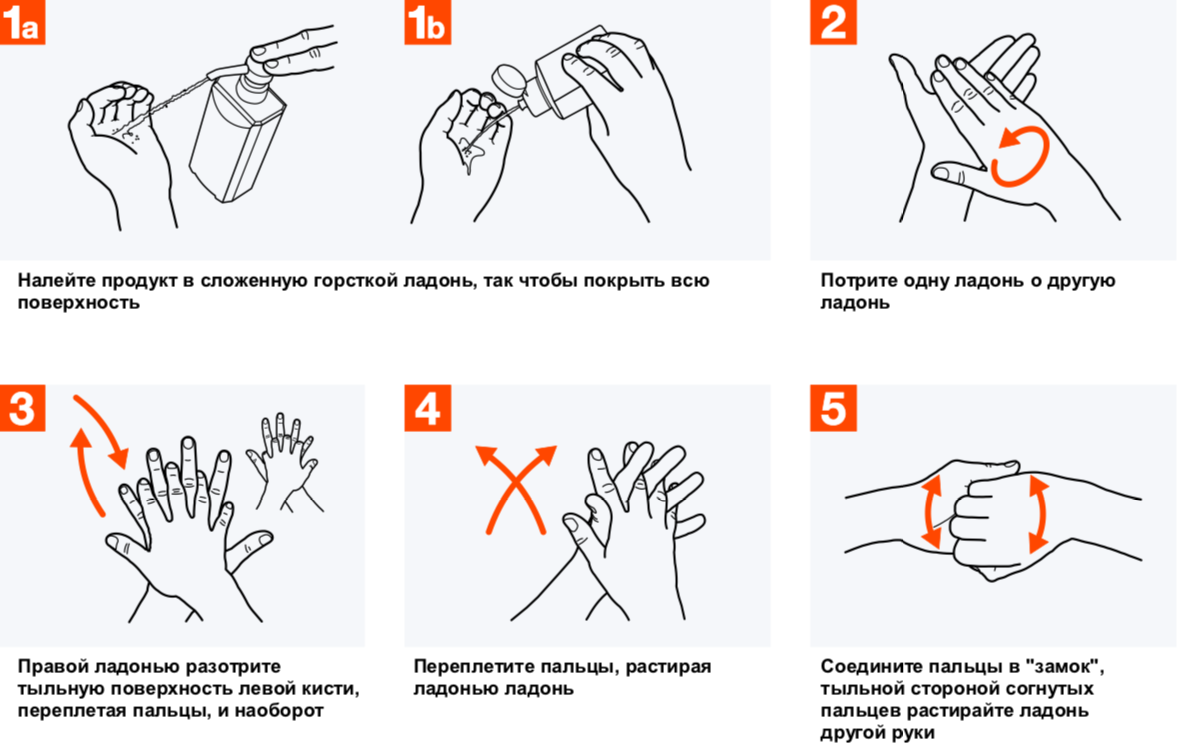 1a

1b

Налейте продукт в сложенную горсткой ладонь, так чтобы покрыть всю поверхность

2

Потрите одну ладонь о другую ладонь

3

Правой ладонью разотрите тыльную поверхность левой кисти, переплетая пальцы, и наоборот

4

Переплетите пальцы, растирая ладонью ладонь

5

Соедините пальцы в "замок", тыльной стороной согнутых пальцев растирайте ладонь другой руки